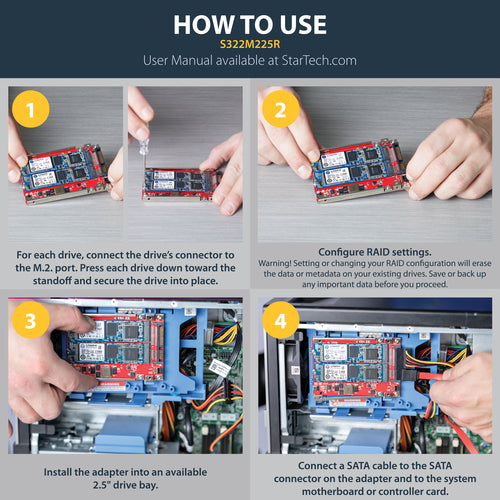 HOW TO USE
S322M225R
User Manual available at StarTech.com

1

For each drive, connect the drive's connector to the M.2. port. Press each drive down toward the standoff and secure the drive into place.

2

Configure RAID settings.
Warning! Setting or changing your RAID configuration will erase the data or metadata on your existing drives. Save or back up any important data before you proceed.

3

Install the adapter into an available 2.5" drive bay.

4

Connect a SATA cable to the SATA connector on the adapter and to the system motherboard or controller card.